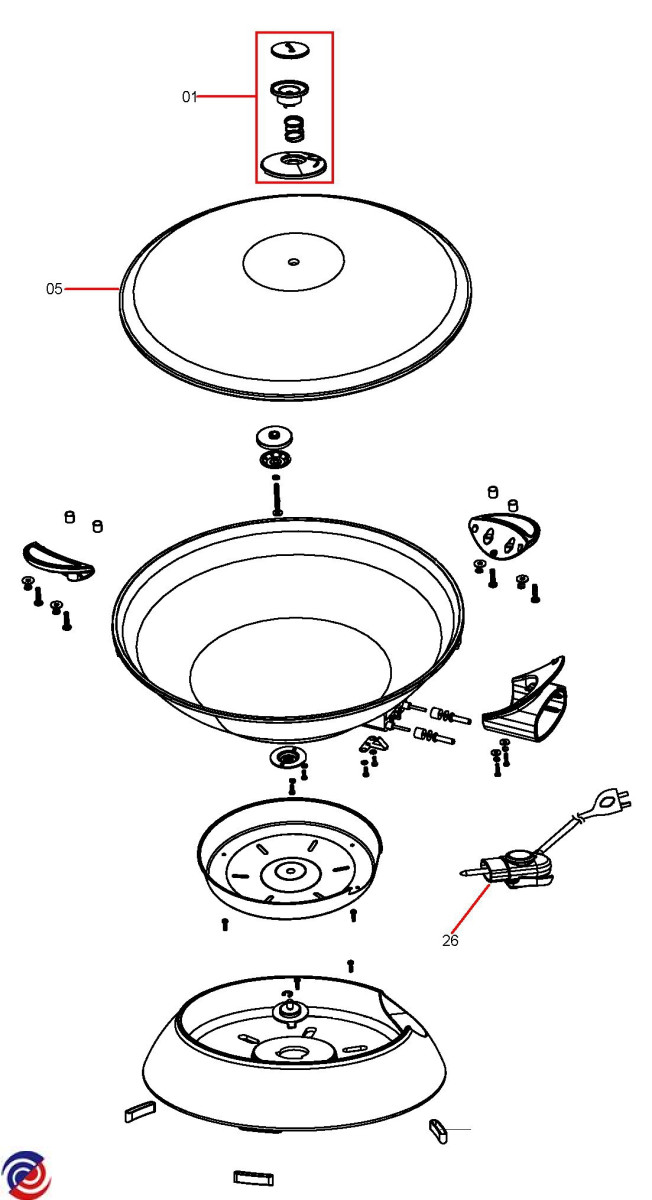 01
05
26